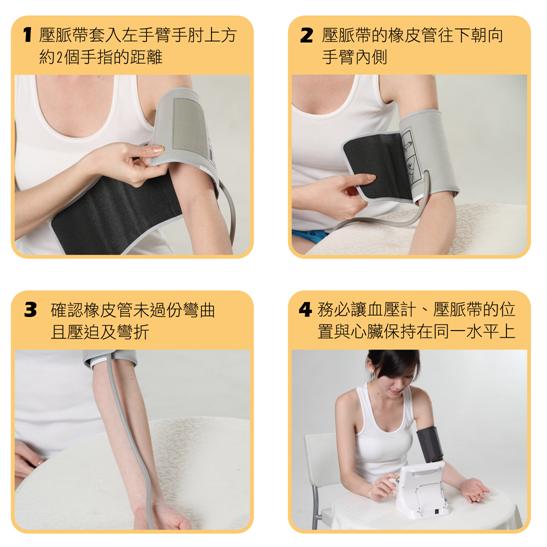 1 壓脈帶套入左手臂手肘上方約2個手指的距離

2 壓脈帶的橡皮管往下朝向手臂內側

3 確認橡皮管未過份彎曲且壓迫及彎折

4 務必讓血壓計、壓脈帶的位置與心臟保持在同一水平上