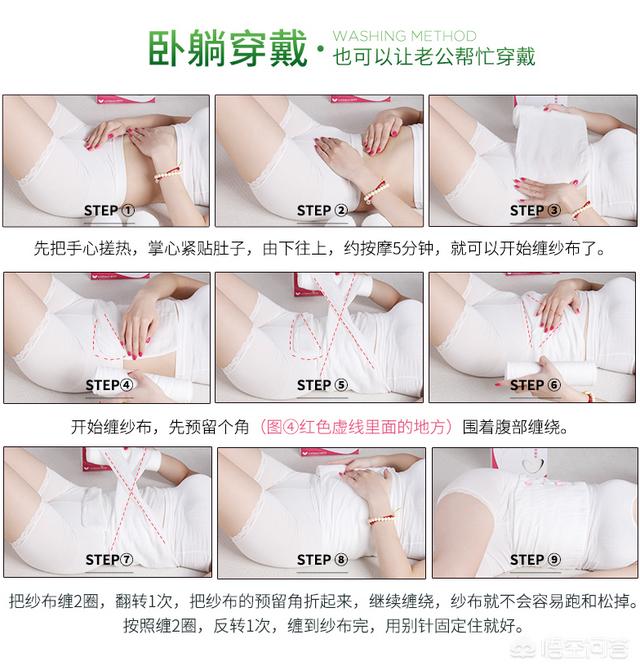 卧躺穿戴 · WASHING METHOD
也可以让老公帮忙穿戴

STEP ①

STEP ②

STEP ③

先把手心搓热，掌心紧贴肚子，由下往上，约按摩5分钟，就可以开始缠纱布了。

STEP④

STEP ⑤

STEP ⑥

开始缠纱布，先预留个角（图④红色虚线里面的地方）围着腹部缠绕。

STEP⑦

STEP ⑧

STEP ⑨

把纱布缠2圈，翻转1次，把纱布的预留角折起来，继续缠绕，纱布就不会容易跑和松掉。
按照缠2圈，反转1次，缠到纱布完，用别针固定住就好。

悟空问答