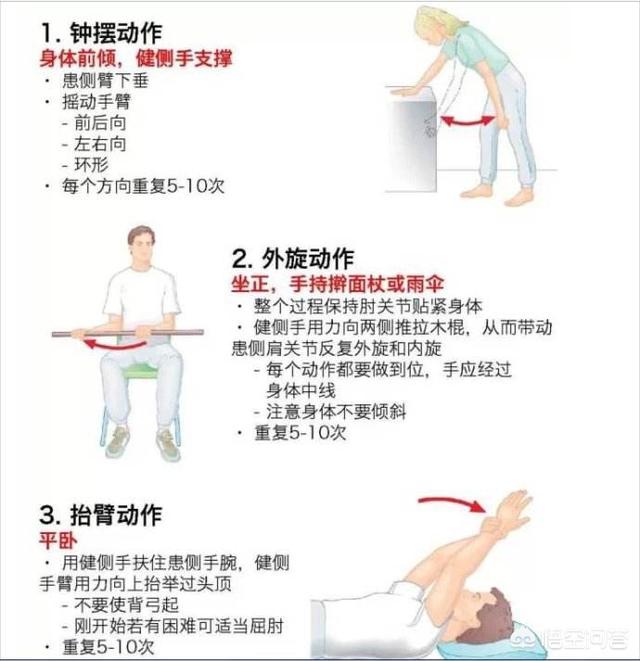 1. 钟摆动作
身体前倾，健侧手支撑
· 患侧臂下垂
· 摇动手臂
- 前后向
- 左右向
- 环形
· 每个方向重复5-10次

2. 外旋动作
坐正，手持擀面杖或雨伞
· 整个过程保持肘关节贴紧身体
· 健侧手用力向两侧推拉木棍，从而带动患侧肩关节反复外旋和内旋
- 每个动作都要做到位，手应经过身体中线
- 注意身体不要倾斜
· 重复5-10次

3. 抬臂动作
平卧
· 用健侧手扶住患侧手腕，健侧手臂用力向上抬举过头顶
- 不要使背弓起
- 刚开始若有困难可适当屈肘
· 重复5-10次

悟空问答